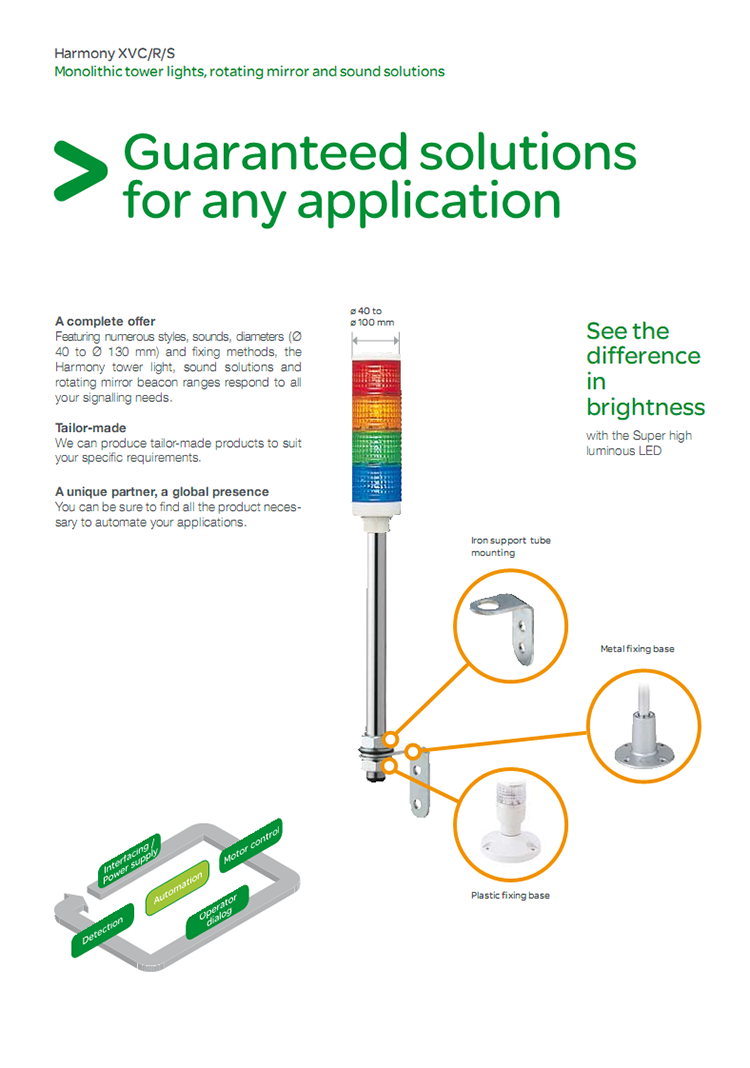 Harmony XVC/R/S
Monolithic tower lights, rotating mirror and sound solutions

Guaranteed solutions for any application

A complete offer
Featuring numerous styles, sounds, diameters (Ø 40 to Ø 130 mm) and fixing methods, the Harmony tower light, sound solutions and rotating mirror beacon ranges respond to all your signalling needs.

Tailor-made
We can produce tailor-made products to suit your specific requirements.

A unique partner, a global presence
You can be sure to find all the product necessary to automate your applications.

ø 40 to ø 100 mm

See the difference in brightness
with the Super high luminous LED

Iron support tube mounting

Metal fixing base

Plastic fixing base

Interfacing / Power supply

Motor control

Automation

Detection

Operator dialog